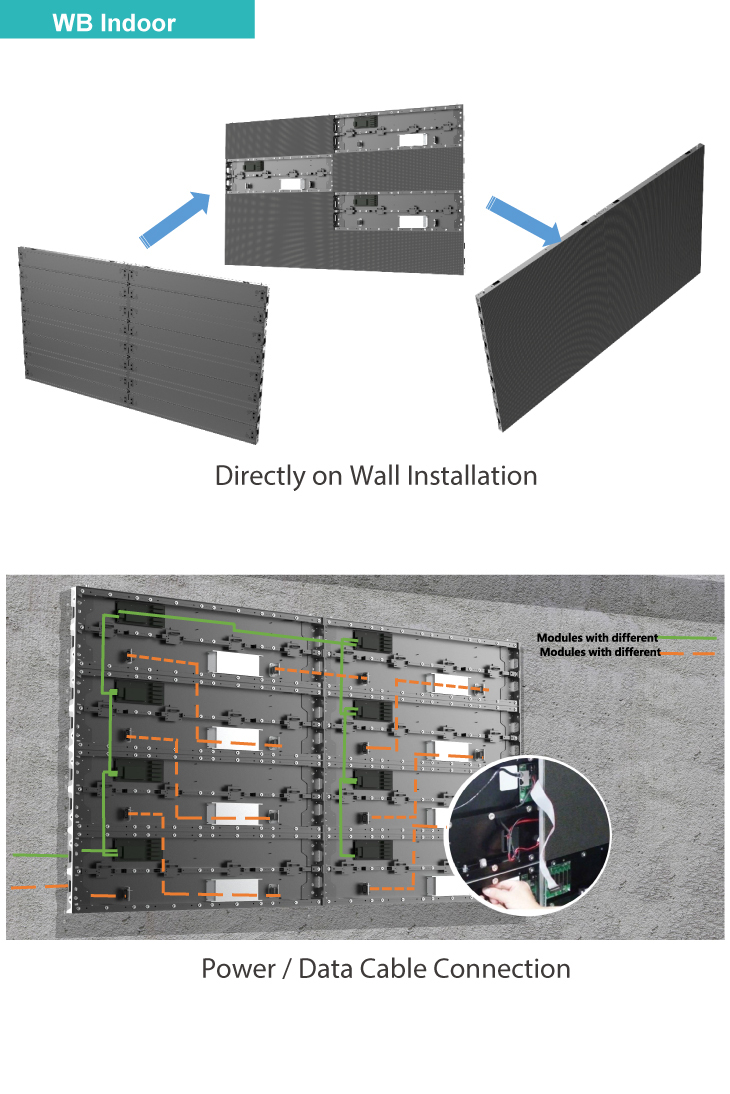 WB Indoor

Directly on Wall Installation

Modules with different
Modules with different

Power / Data Cable Connection